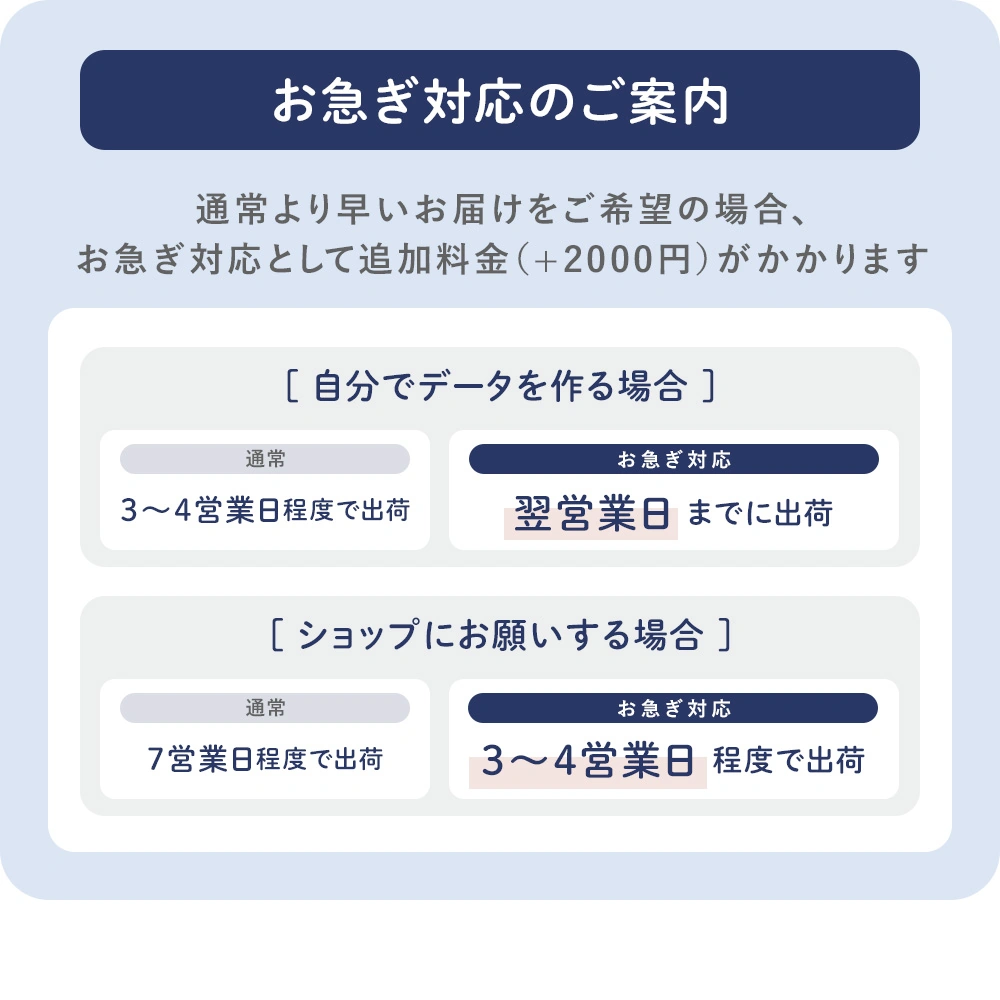 お急ぎ対応のご案内

通常より早いお届けをご希望の場合、
お急ぎ対応として追加料金(+2000円)がかかります

[ 自分でデータを作る場合 ]

通常

3〜4営業日程度で出荷

お急ぎ対応

翌営業日までに出荷

[ ショップにお願いする場合 ]

通常

7営業日程度で出荷

お急ぎ対応

3〜4営業日程度で出荷