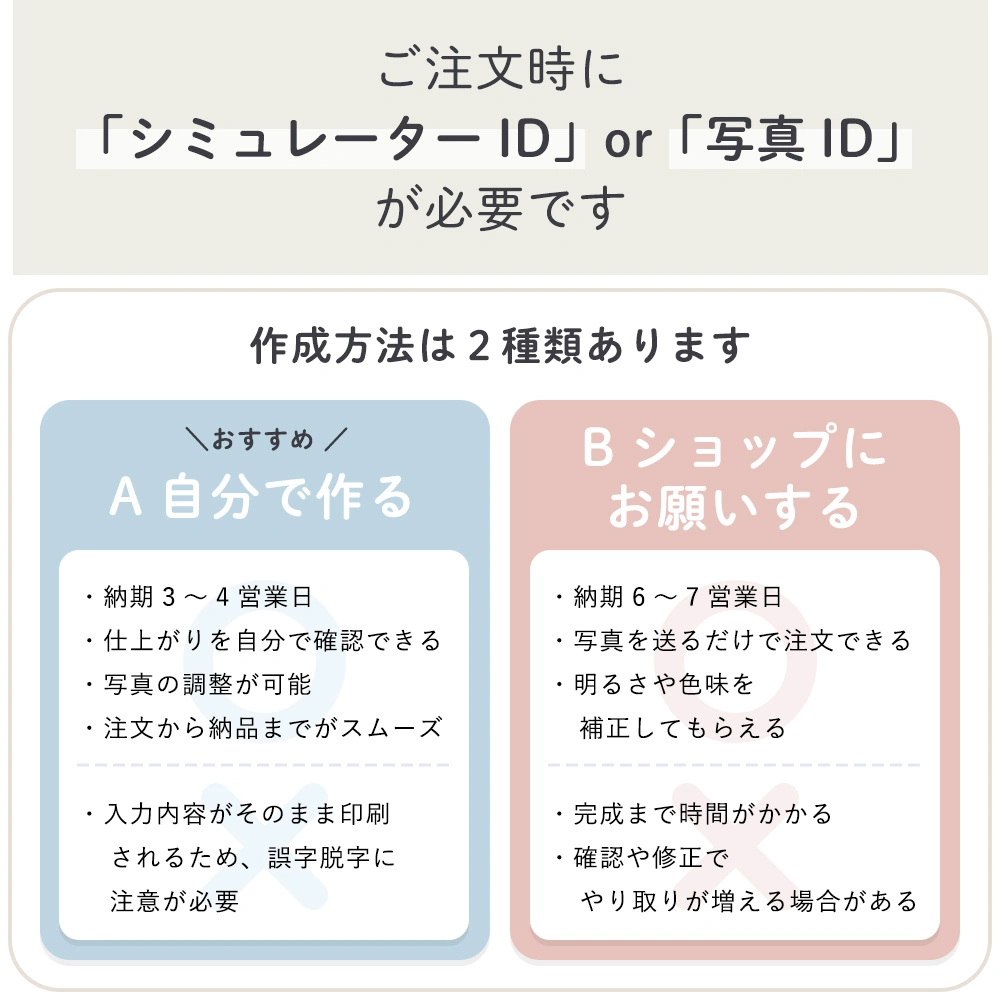 ご注文時に
「シミュレーターID」or「写真ID」
が必要です

作成方法は2種類あります

＼おすすめ／
A 自分で作る

・納期3～4営業日
・仕上がりを自分で確認できる
・写真の調整が可能
・注文から納品までがスムーズ

・入力内容がそのまま印刷されるため、誤字脱字に注意が必要

B ショップにお願いする

・納期6～7営業日
・写真を送るだけで注文できる
・明るさや色味を補正してもらえる

・完成まで時間がかかる
・確認や修正でやり取りが増える場合がある